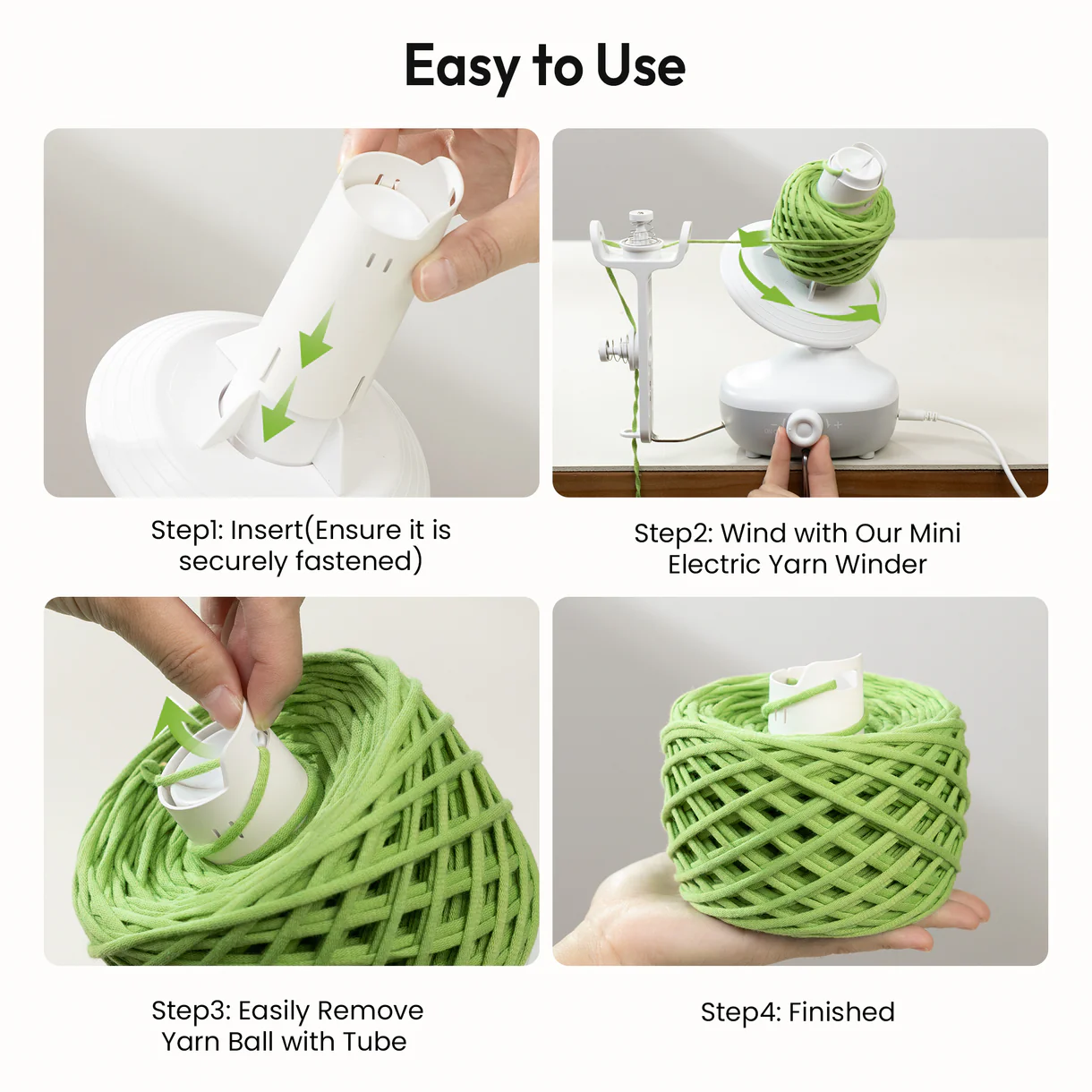 Easy to Use

Step1: Insert(Ensure it is securely fastened)

Step2: Wind with Our Mini Electric Yarn Winder

Step3: Easily Remove Yarn Ball with Tube

Step4: Finished