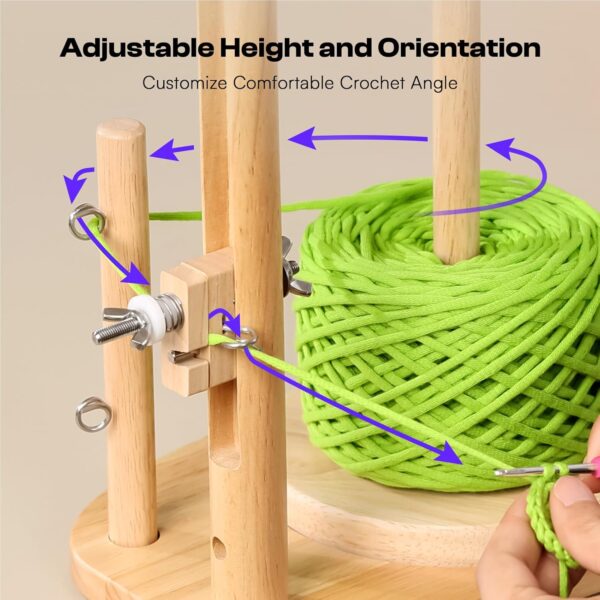 Adjustable Height and Orientation

Customize Comfortable Crochet Angle