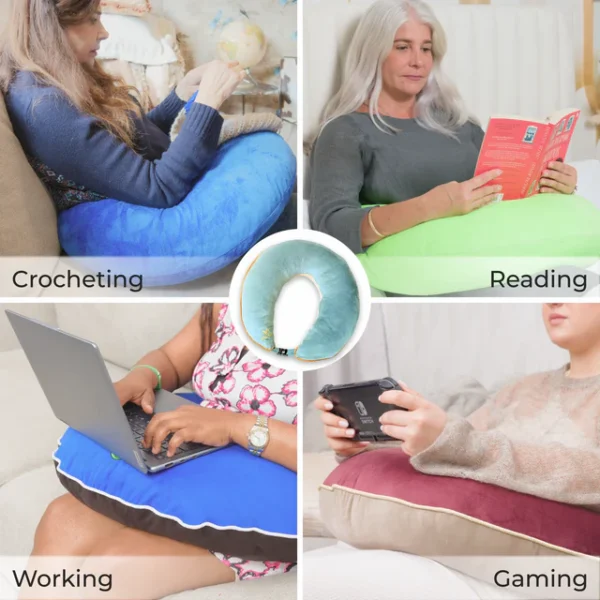 Crocheting

Reading

Working

Gaming