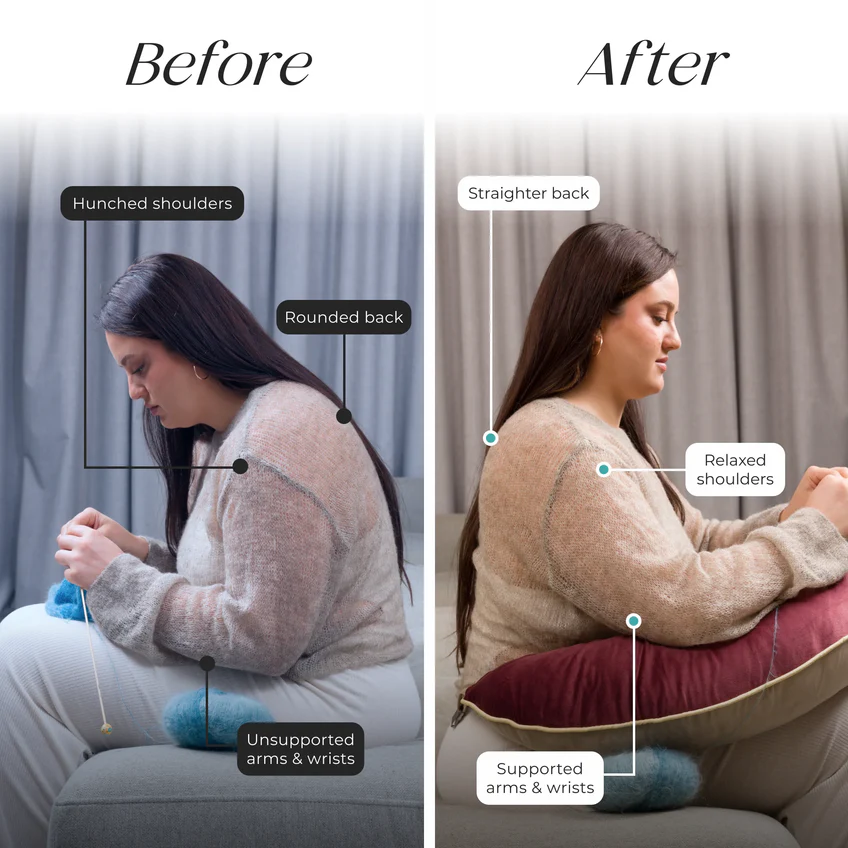 Before

Hunched shoulders

Rounded back

Unsupported arms & wrists

After

Straighter back

Relaxed shoulders

Supported arms & wrists