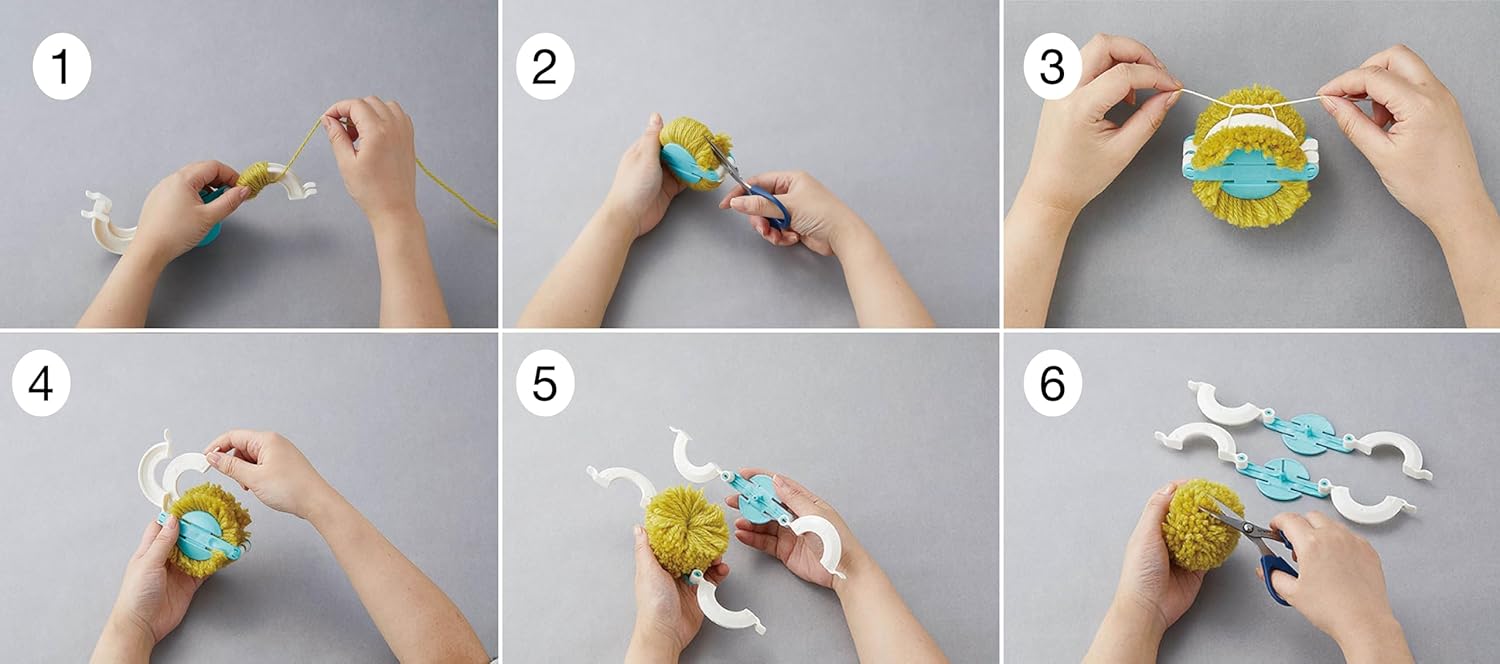 1

2

3

4

5

6